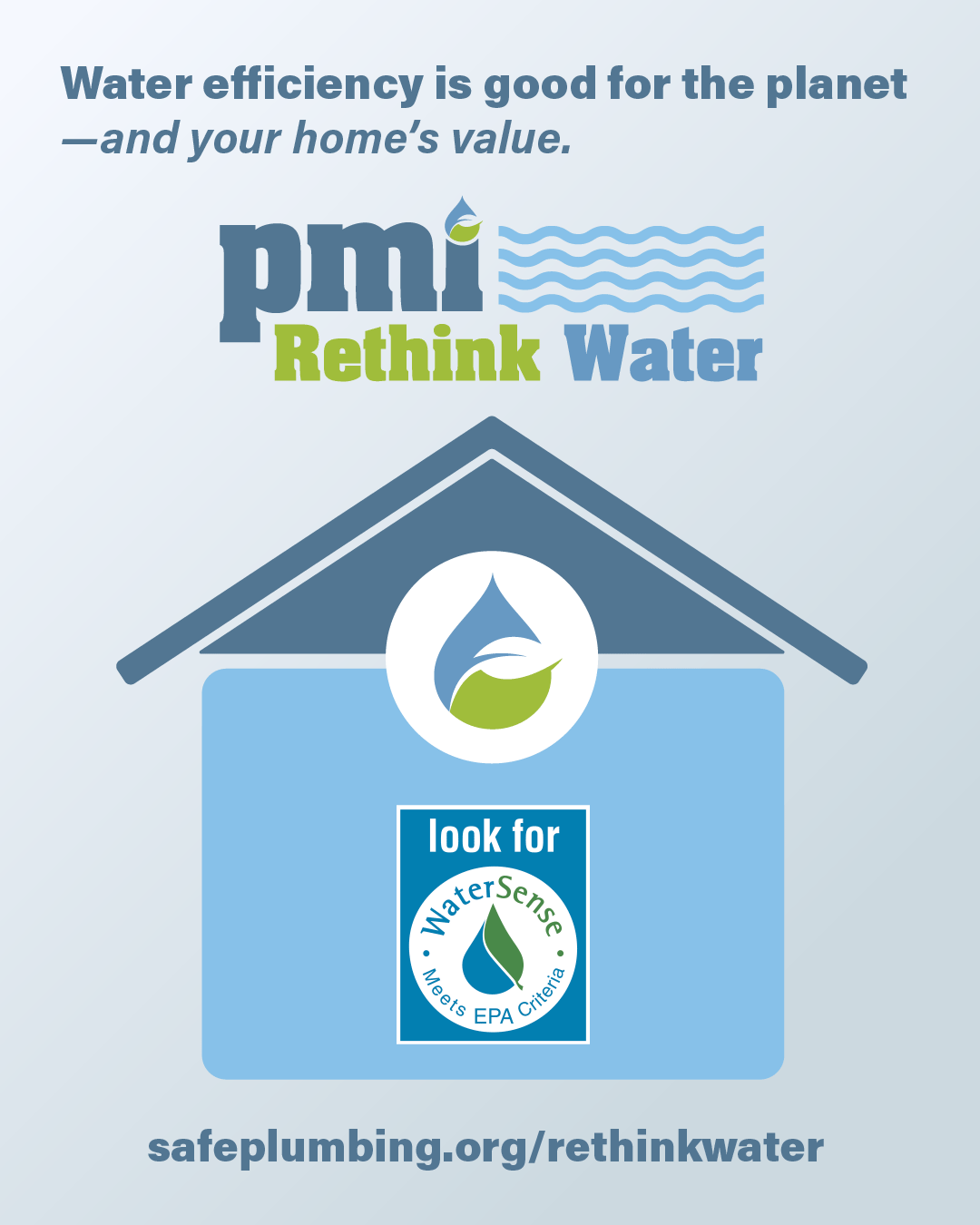 Water efficiency is good for the planet —and your home's value.

pmi
Rethink Water

look for
WaterSense
Meets EPA Criteria

safeplumbing.org/rethinkwater